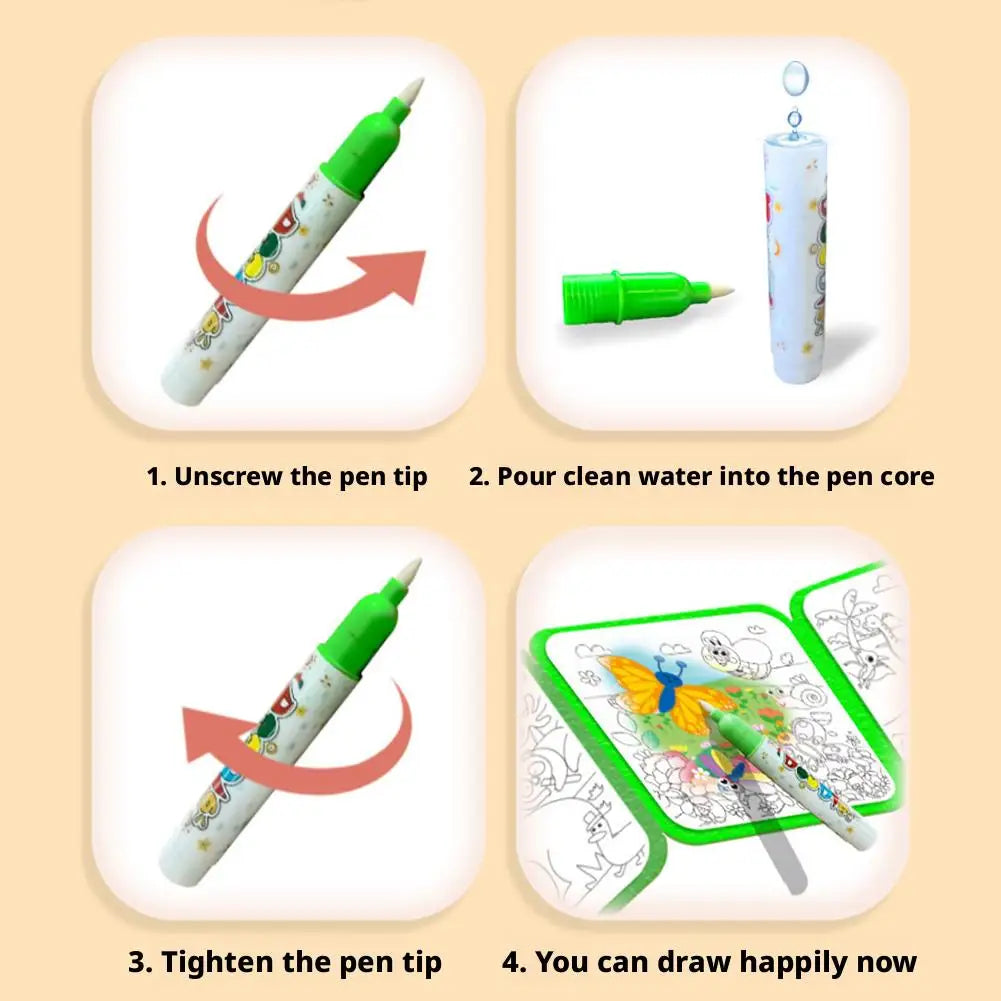 1. Unscrew the pen tip

2. Pour clean water into the pen core

3. Tighten the pen tip

4. You can draw happily now