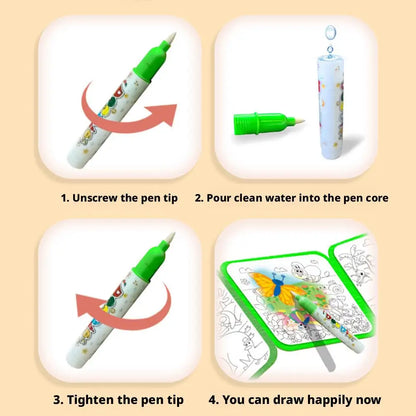 1. Unscrew the pen tip

2. Pour clean water into the pen core

3. Tighten the pen tip

4. You can draw happily now